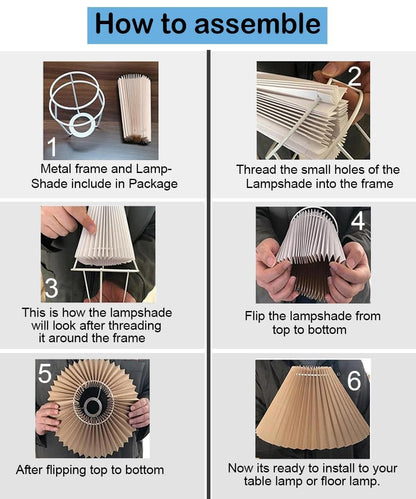 How to assemble

1
Metal frame and Lamp-Shade include in Package

2
Thread the small holes of the Lampshade into the frame

3
This is how the lampshade will look after threading it around the frame

4
Flip the lampshade from top to bottom

5
After flipping top to bottom

6
Now its ready to install to your table lamp or floor lamp.