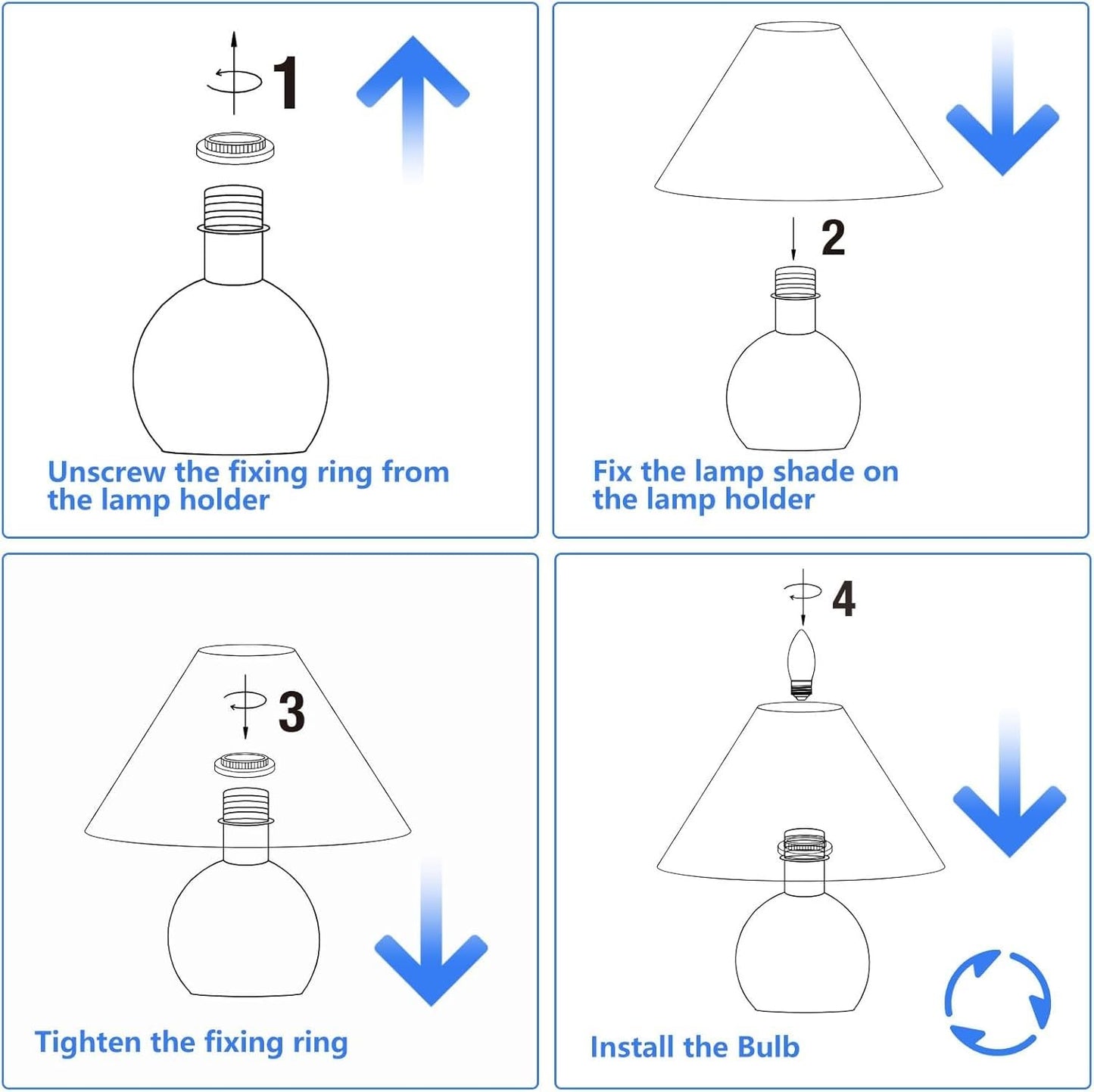 1

Unscrew the fixing ring from the lamp holder

2

Fix the lamp shade on the lamp holder

3

Tighten the fixing ring

4

Install the Bulb