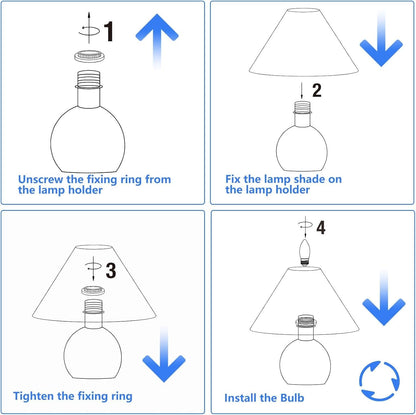 1

Unscrew the fixing ring from the lamp holder

2

Fix the lamp shade on the lamp holder

3

Tighten the fixing ring

4

Install the Bulb